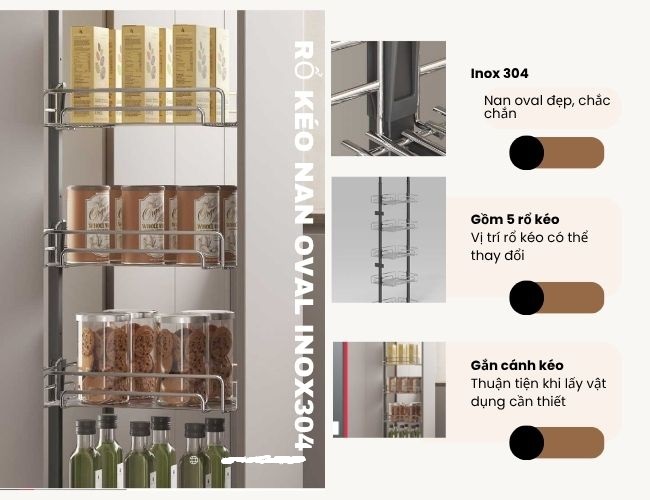 RỔ KÉO NAN OVAL INOX304

Inox 304
Nan oval đẹp, chắc chắn

Gồm 5 rổ kéo
Vị trí rổ kéo có thể thay đổi

Gắn cánh kéo
Thuận tiện khi lấy vật dụng cần thiết