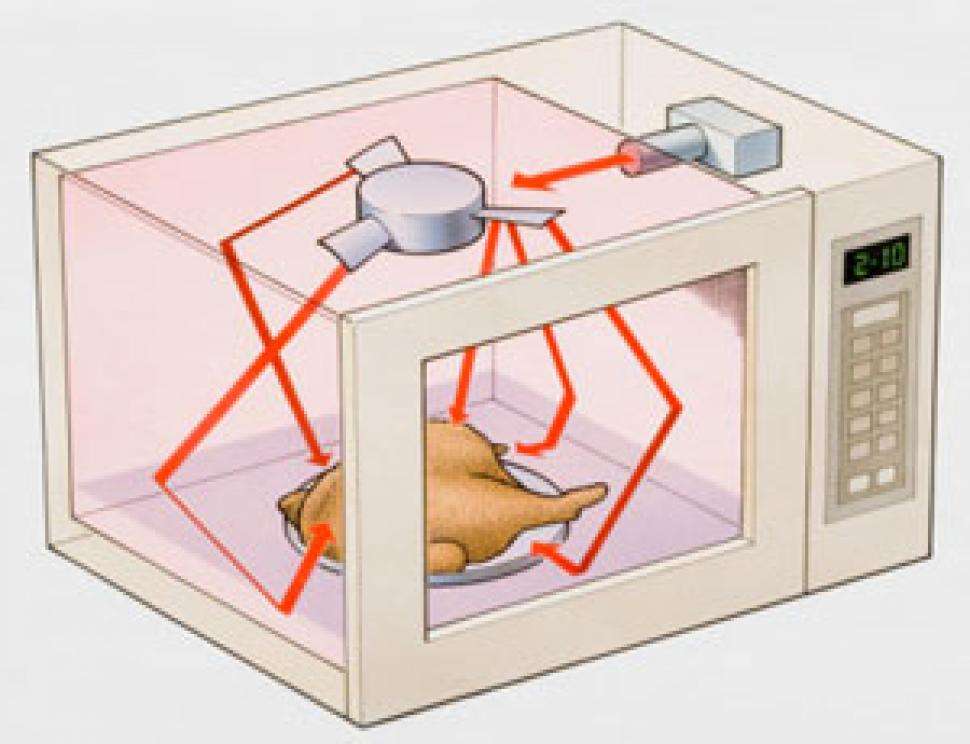 2:10