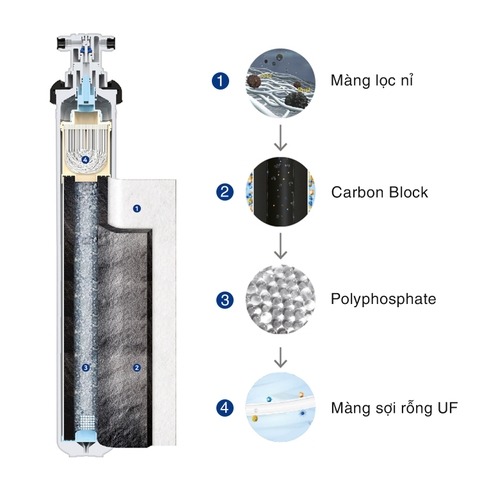 4

1

3

2

1 Màng lọc nỉ

2 Carbon Block

3 Polyphosphate

4 Màng sợi rỗng UF